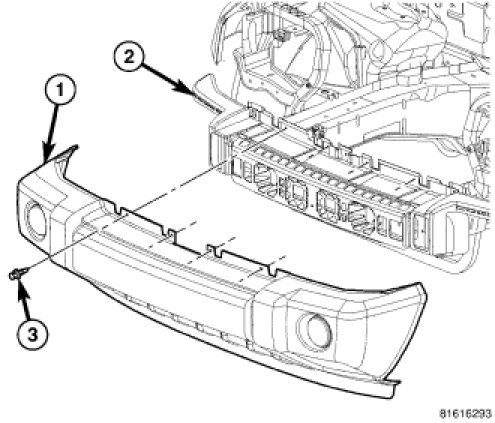 2
1
3
81616293