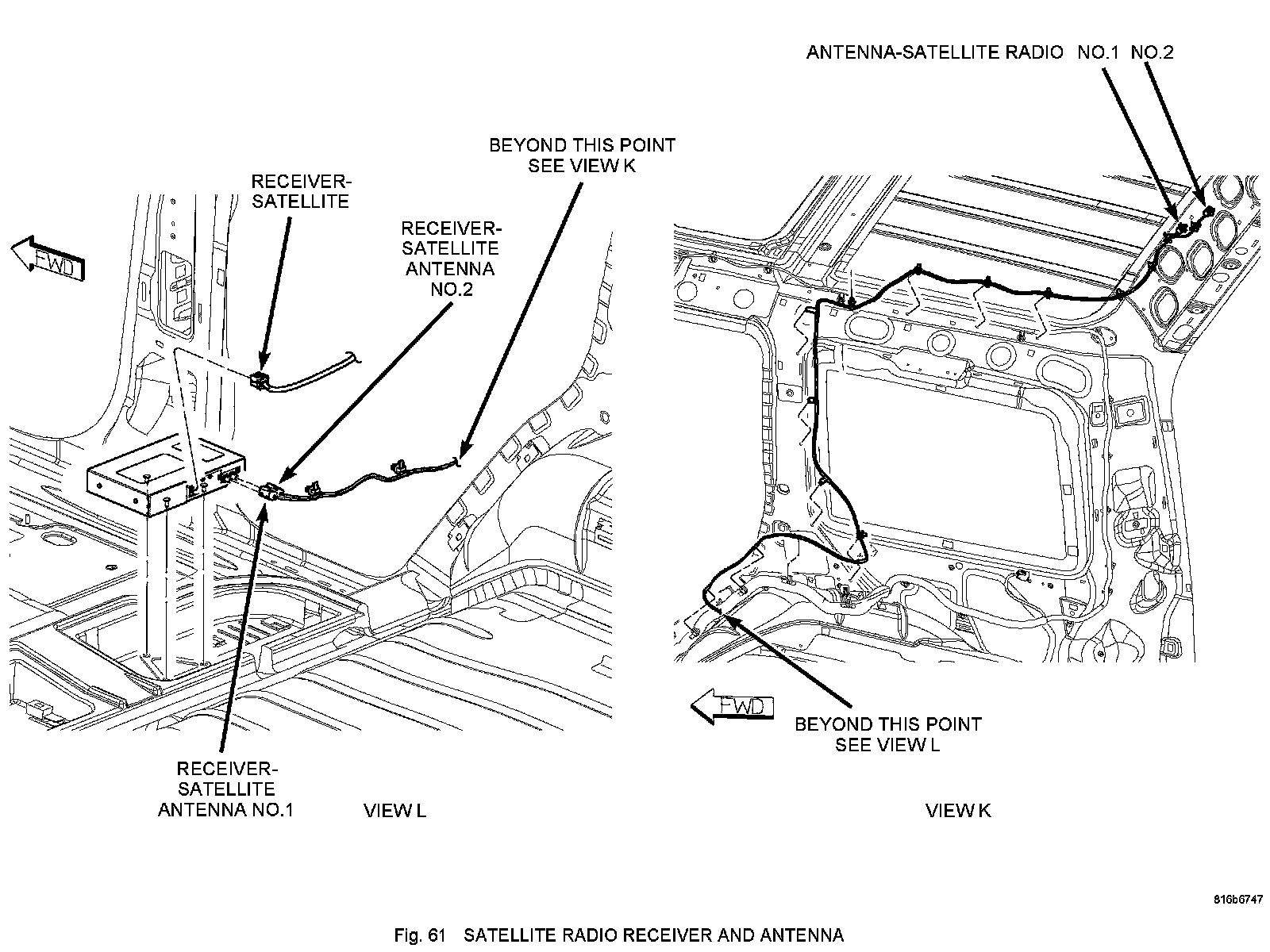 ANTENNA-SATELLITE RADIO NO.1 NO.2

BEYOND THIS POINT SEE VIEW K

RECEIVER-SATELLITE

RECEIVER-SATELLITE ANTENNA NO.2

FWD

RECEIVER-SATELLITE ANTENNA NO.1

VIEW L

FWD

BEYOND THIS POINT SEE VIEW L

VIEW K

816b6747

Fig. 61 SATELLITE RADIO RECEIVER AND ANTENNA