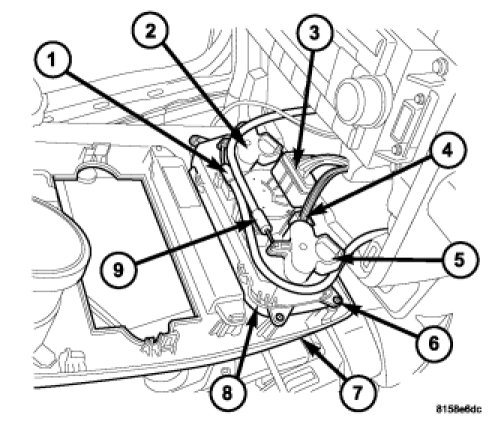 1
2
3
4
5
6
7
8
9
8158e8dc