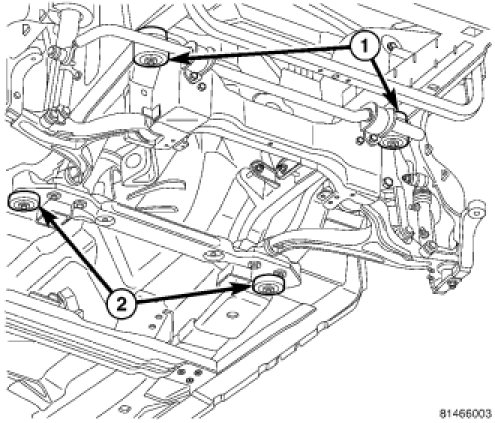 1
2
81466003