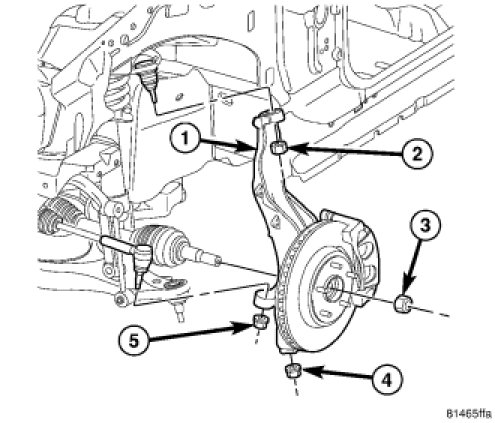 1
2
3
5
4
81465ffa