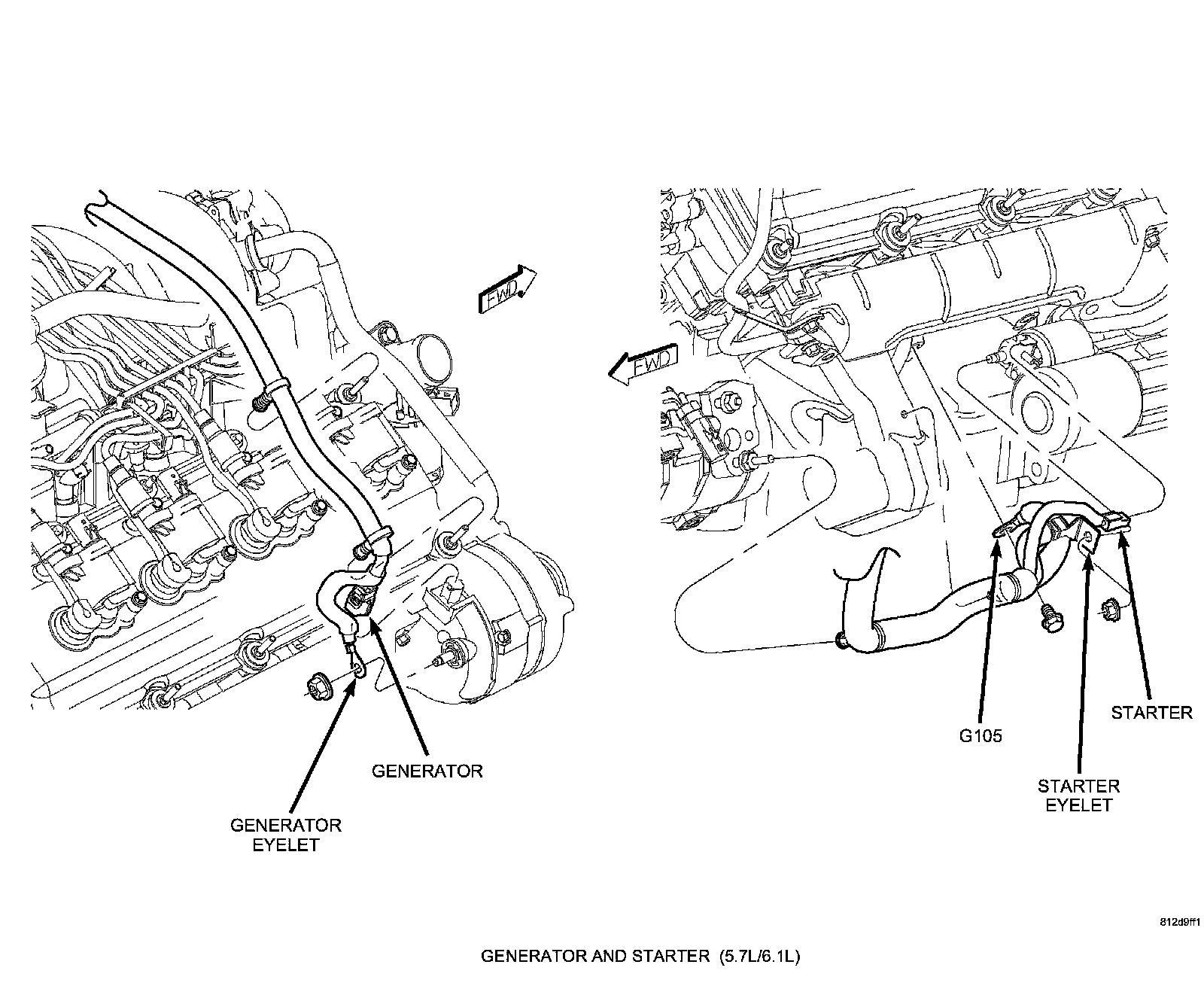 FWD

FWD

GENERATOR

GENERATOR EYELET

G105

STARTER

STARTER EYELET

812d9ff1

GENERATOR AND STARTER (5.7L/6.1L)