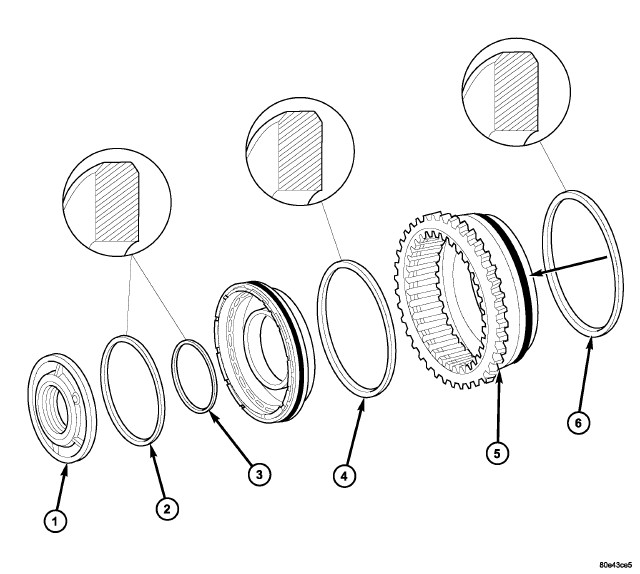 1
2
3
4
5
6
80e43ce5