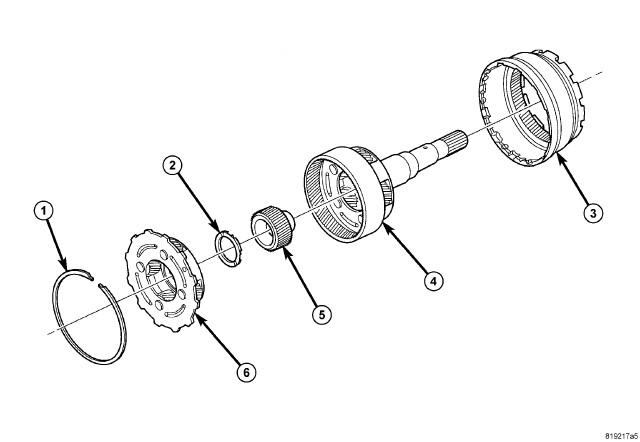 1

2

3

4

5

6

819217a5