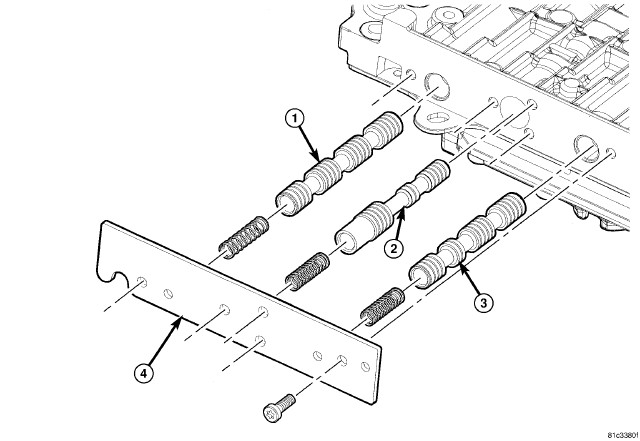 1
2
3
4
81c33801