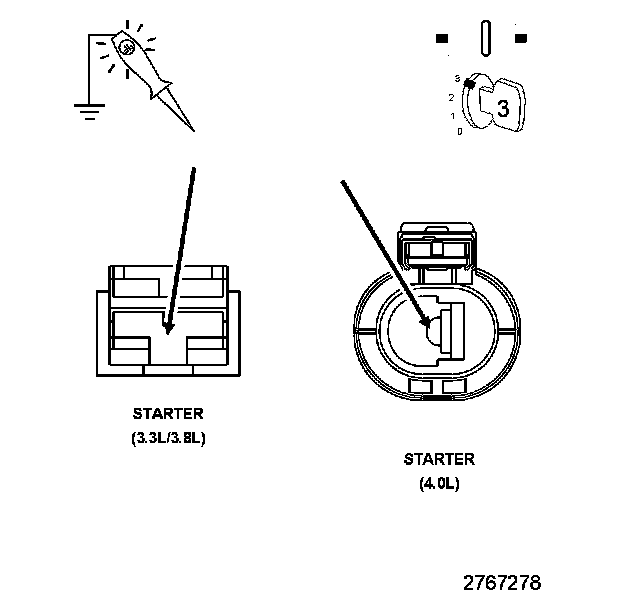 3
2
1
0
3

STARTER
(3.3L/3.8L)

STARTER
(4.0L)

2767278