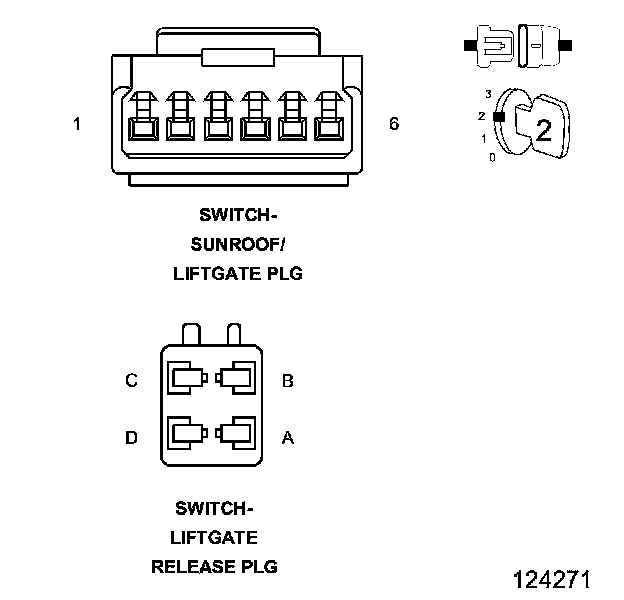 1

6

3
2
1
0

2

SWITCH-
SUNROOF/
LIFTGATE PLG

C

B

D

A

SWITCH-
LIFTGATE
RELEASE PLG

124271