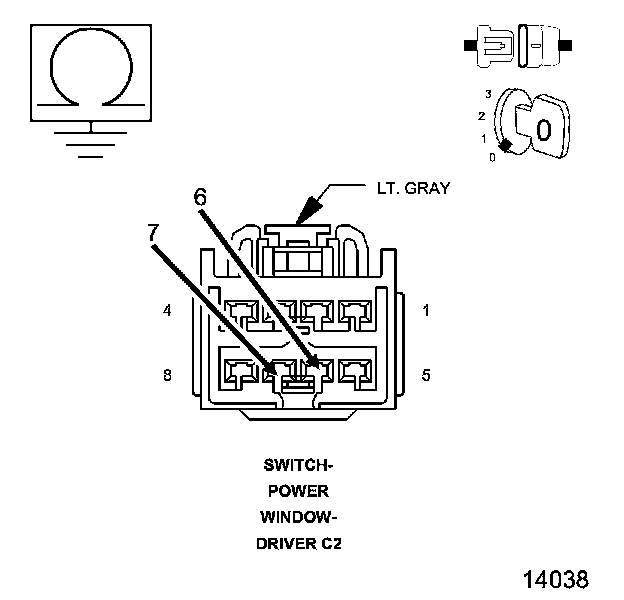 3
2
1
0
0

LT. GRAY

6

7

4

1

8

5

SWITCH-
POWER
WINDOW-
DRIVER C2

14038