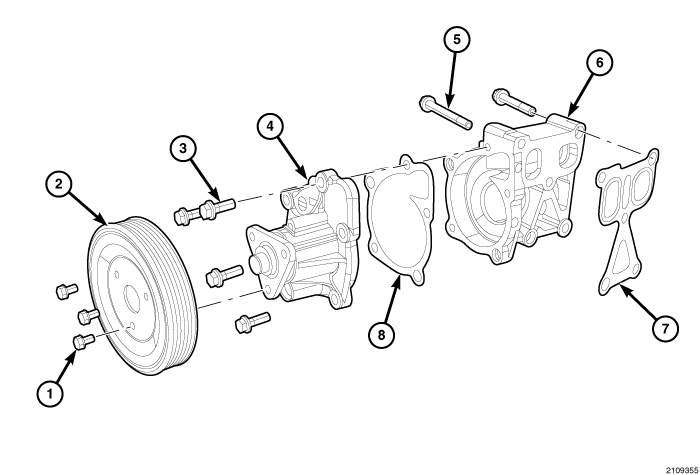 5
6
4
3
2
8
7
1
2109355