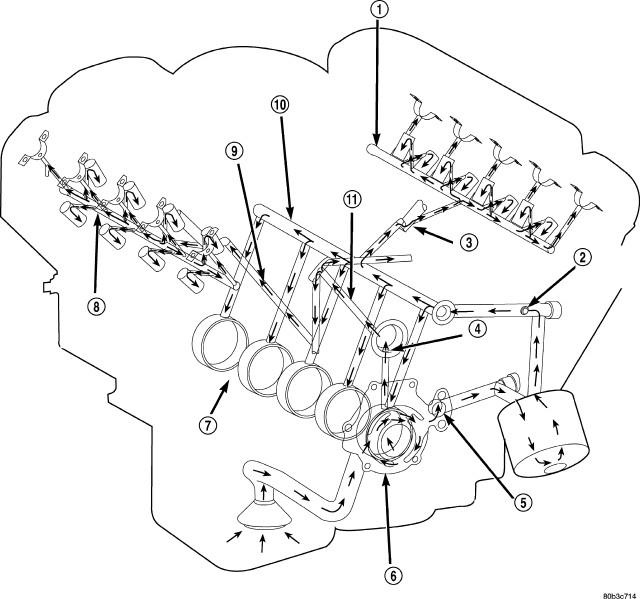 1
10
9
11
3
2
8
4
7
5
6
80b3c714