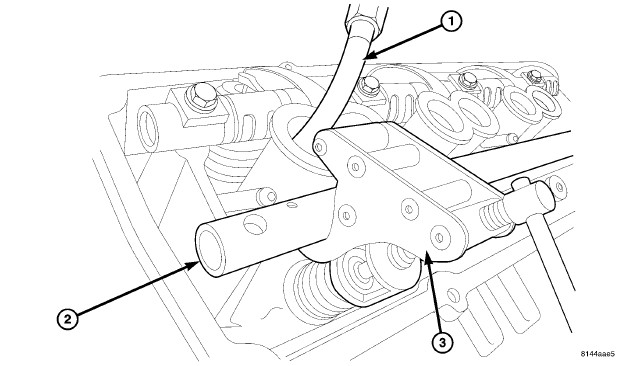 1

2

3

8144aae5