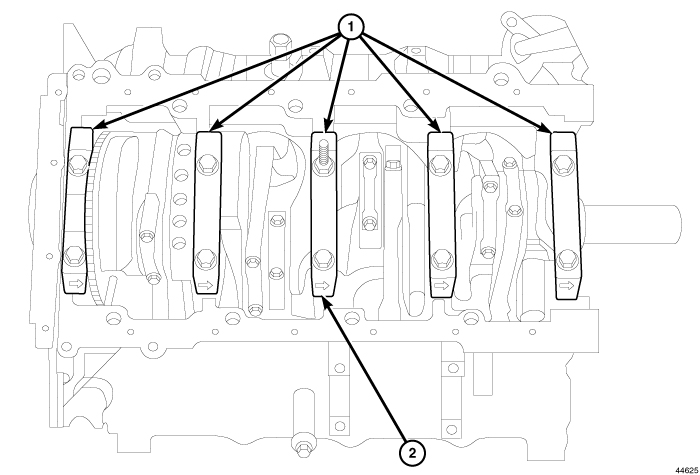 1

2

44625