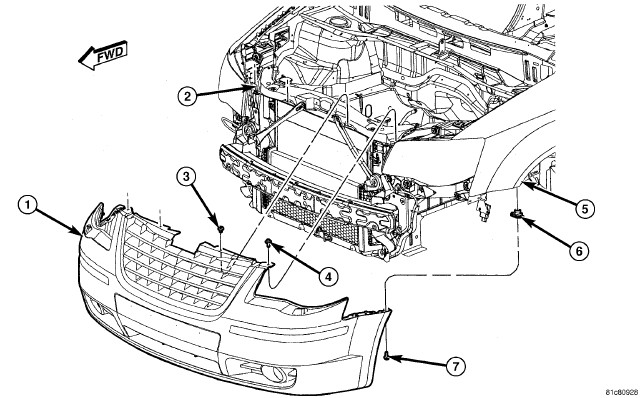 FWD

2

3

1

4

5

6

7

81c80928