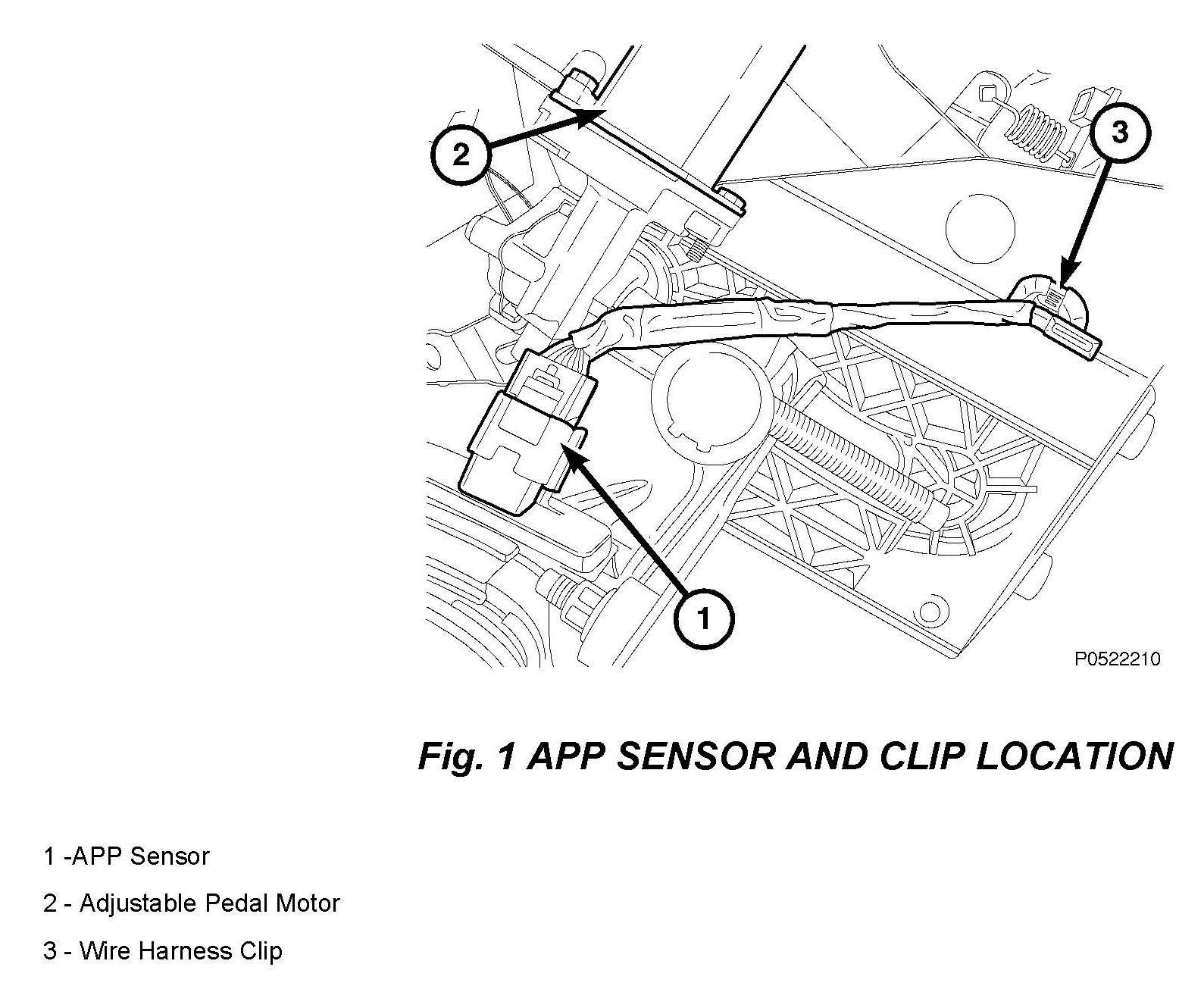 2

3

1

P0522210

Fig. 1 APP SENSOR AND CLIP LOCATION

1 -APP Sensor

2 - Adjustable Pedal Motor

3 - Wire Harness Clip