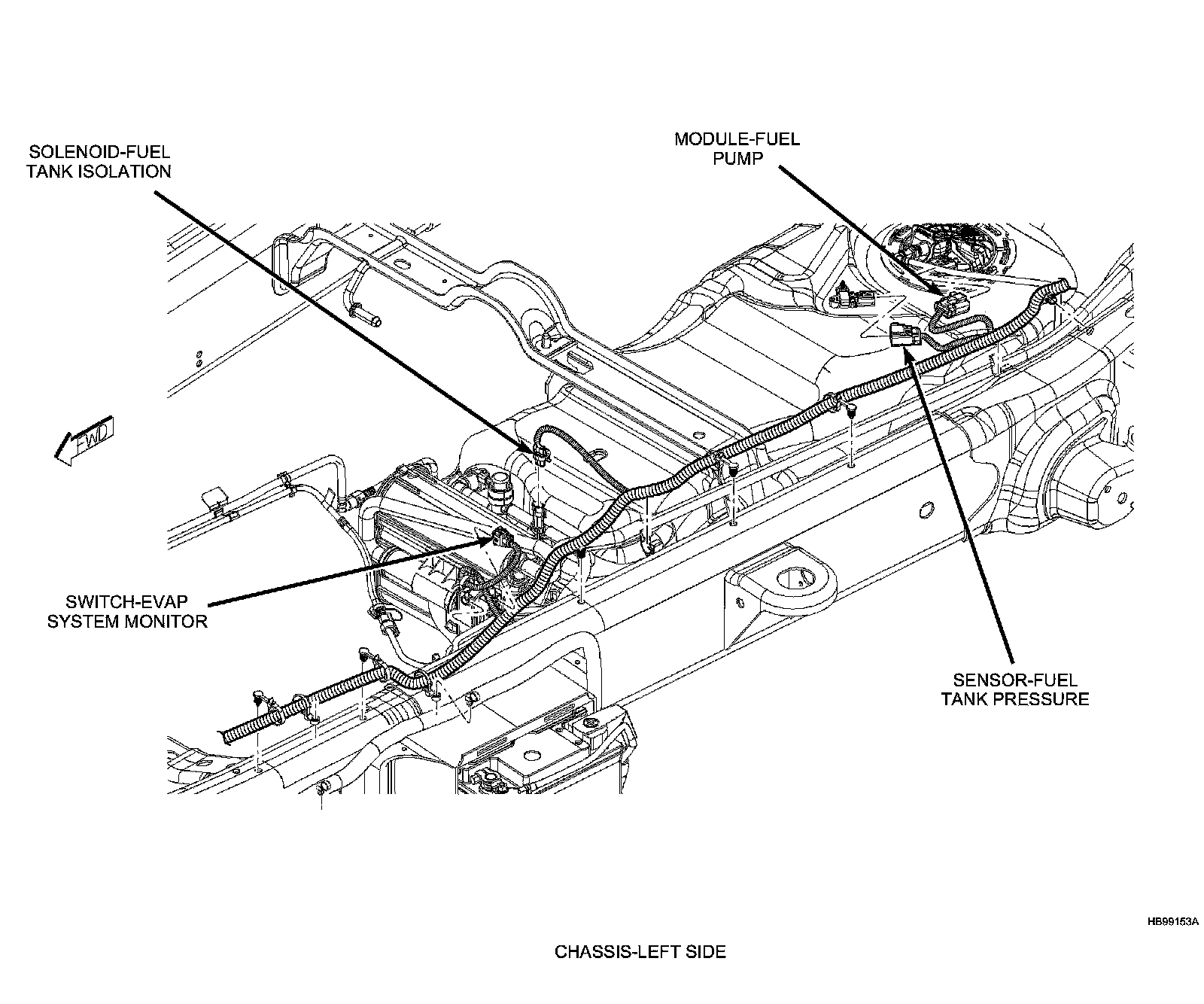 SOLENOID-FUEL
TANK ISOLATION

MODULE-FUEL
PUMP

FWD

SWITCH-EVAP
SYSTEM MONITOR

SENSOR-FUEL
TANK PRESSURE

HB99153A

CHASSIS-LEFT SIDE