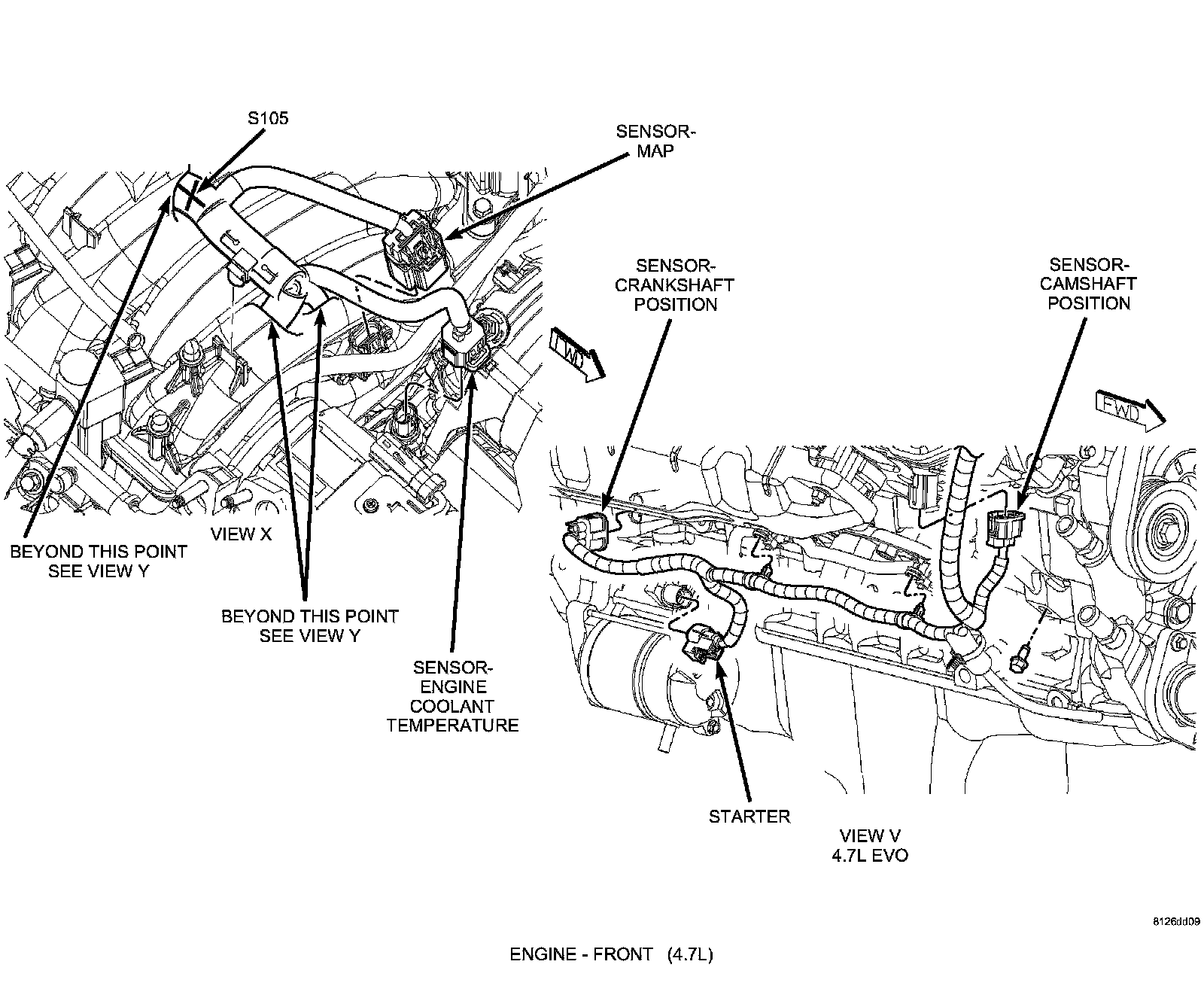 S105

SENSOR-MAP

SENSOR-CRANKSHAFT POSITION

SENSOR-CAMSHAFT POSITION

FWD

FWD

VIEW X

BEYOND THIS POINT SEE VIEW Y

BEYOND THIS POINT SEE VIEW Y

SENSOR-ENGINE COOLANT TEMPERATURE

STARTER

VIEW V
4.7L EVO

8126dd09

ENGINE - FRONT (4.7L)