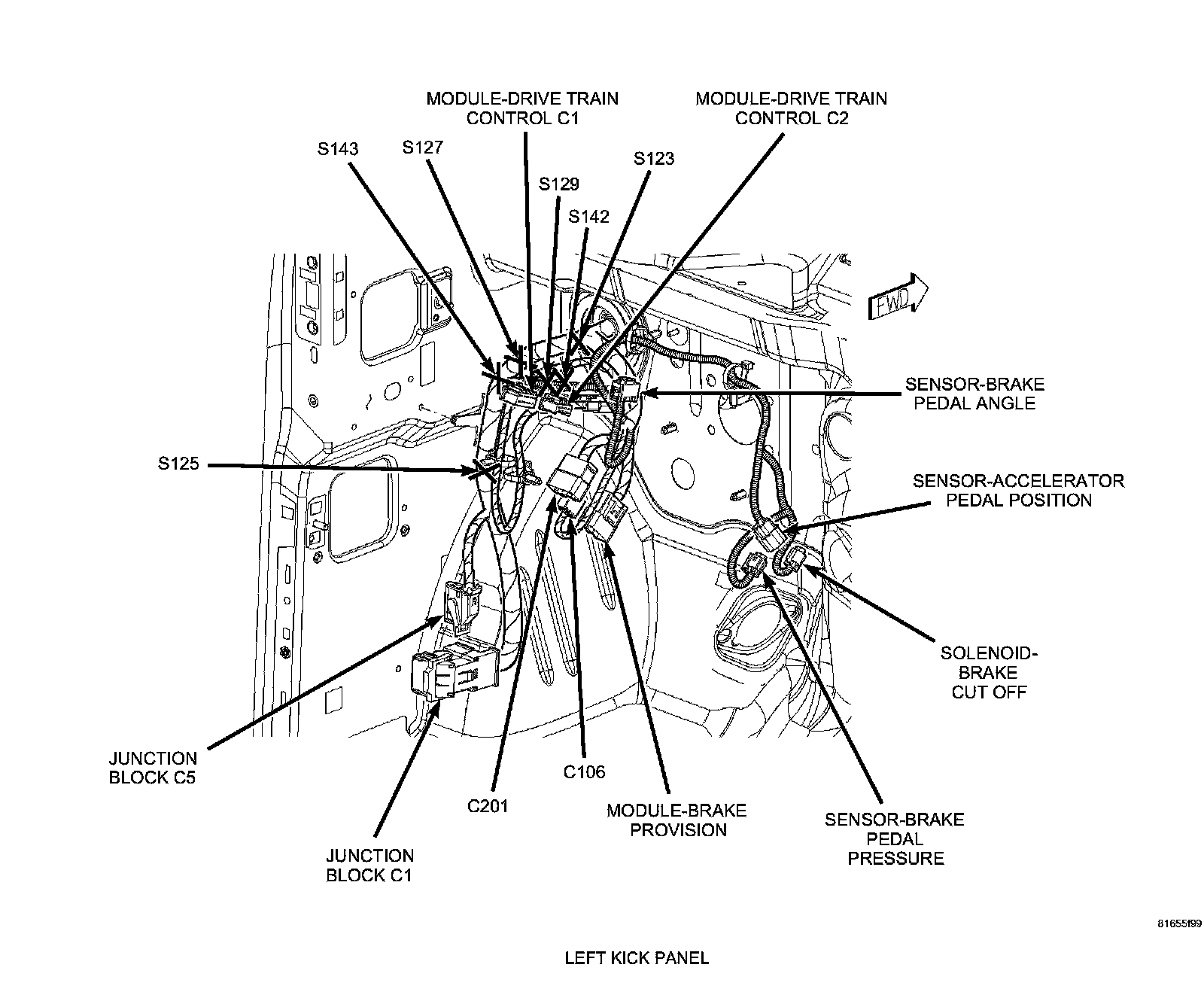 MODULE-DRIVE TRAIN CONTROL C1

MODULE-DRIVE TRAIN CONTROL C2

S143

S127

S129

S123

S142

FWD

SENSOR-BRAKE PEDAL ANGLE

S125

SENSOR-ACCELERATOR PEDAL POSITION

SOLENOID-BRAKE CUT OFF

JUNCTION BLOCK C5

C106

C201

MODULE-BRAKE PROVISION

SENSOR-BRAKE PEDAL PRESSURE

JUNCTION BLOCK C1

81655f99

LEFT KICK PANEL