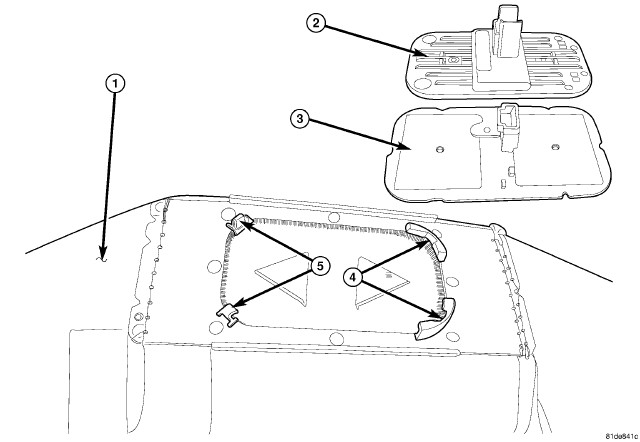 2
1
3
5
4
81de841c