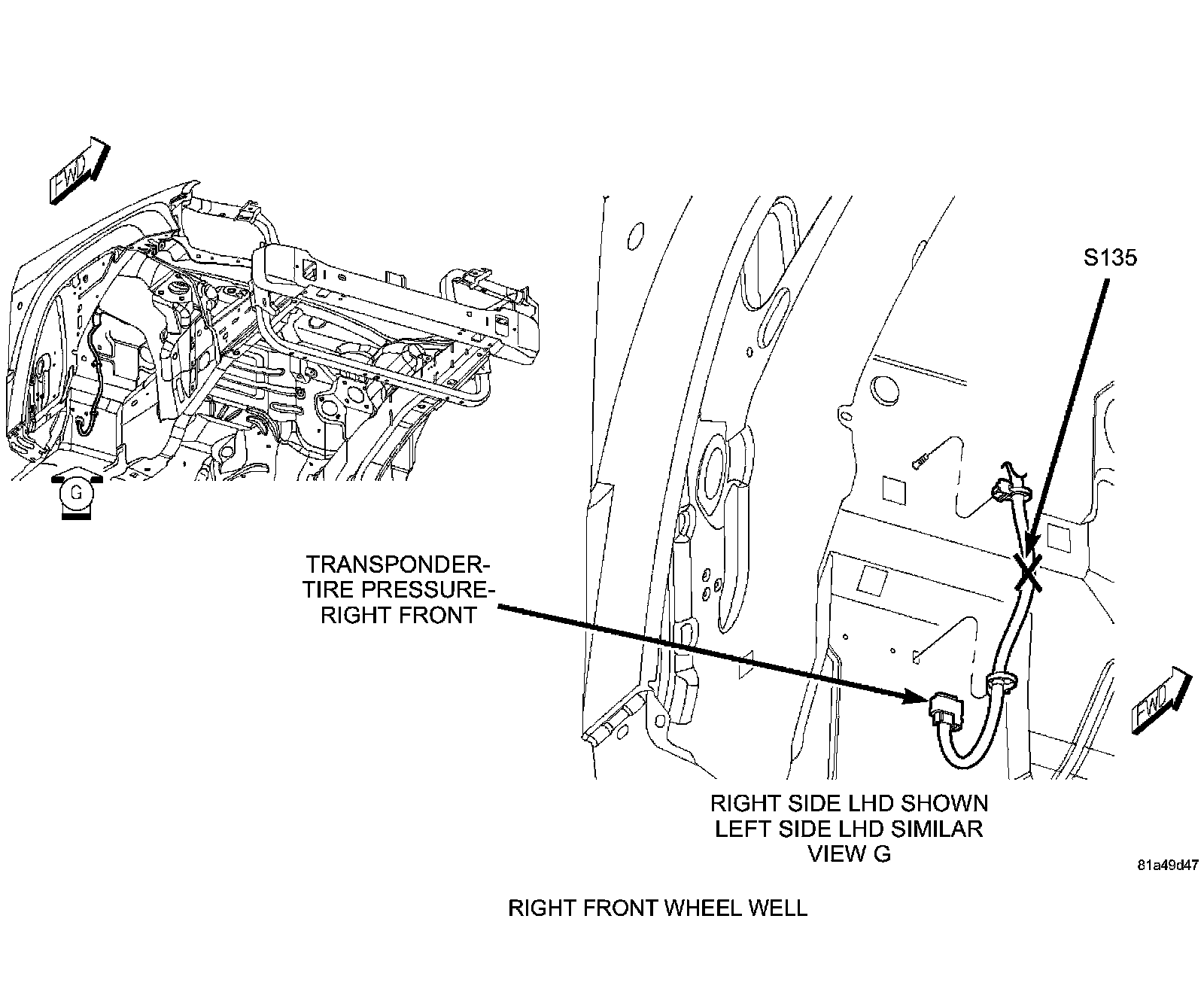 FWD

G

S135

TRANSPONDER-
TIRE PRESSURE-
RIGHT FRONT

FWD

RIGHT SIDE LHD SHOWN
LEFT SIDE LHD SIMILAR
VIEW G

81a49d47

RIGHT FRONT WHEEL WELL