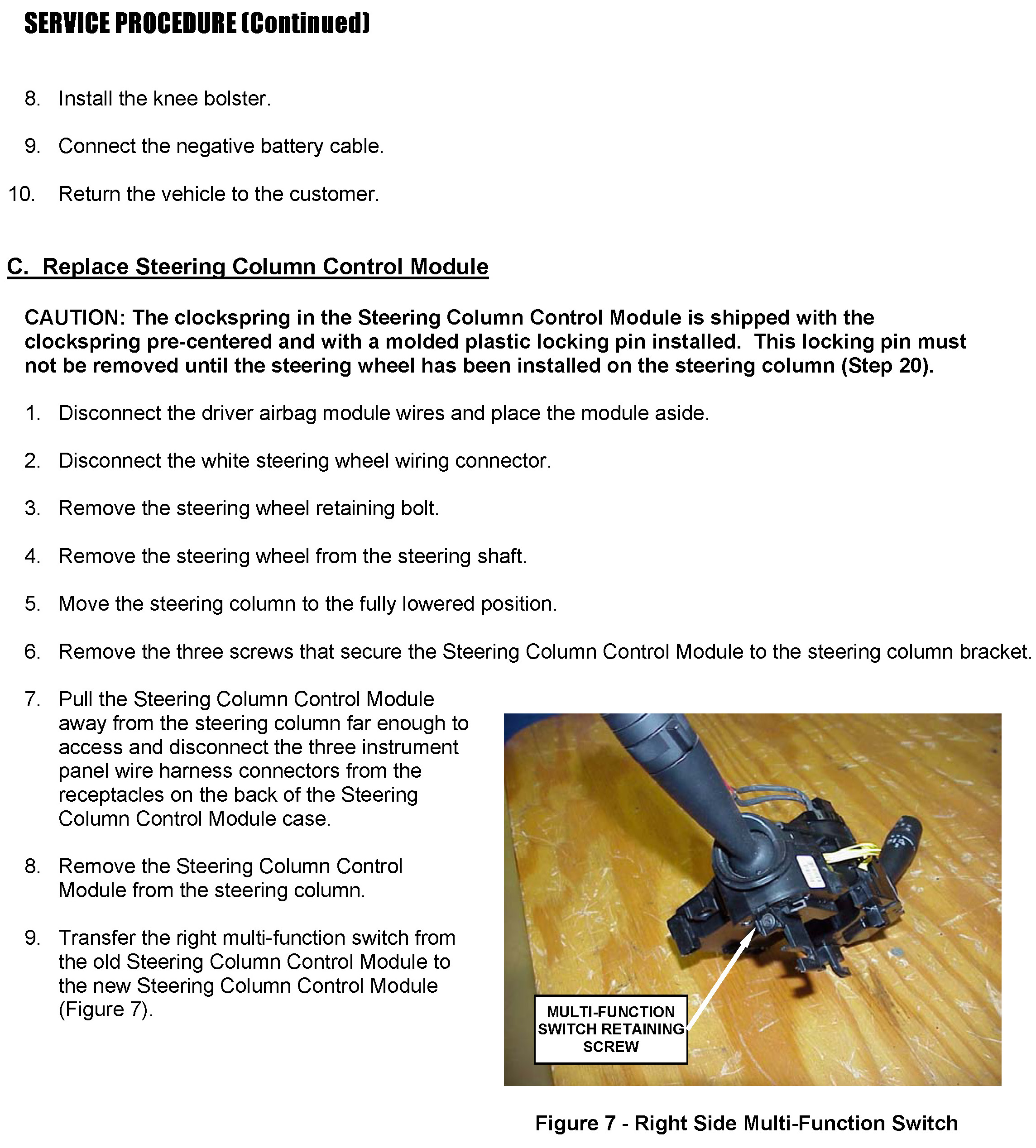 SERVICE PROCEDURE (Continued)

8. Install the knee bolster.

9. Connect the negative battery cable.

10. Return the vehicle to the customer.

C. Replace Steering Column Control Module

CAUTION: The clockspring in the Steering Column Control Module is shipped with the clockspring pre-centered and with a molded plastic locking pin installed. This locking pin must not be removed until the steering wheel has been installed on the steering column (Step 20).

1. Disconnect the driver airbag module wires and place the module aside.

2. Disconnect the white steering wheel wiring connector.

3. Remove the steering wheel retaining bolt.

4. Remove the steering wheel from the steering shaft.

5. Move the steering column to the fully lowered position.

6. Remove the three screws that secure the Steering Column Control Module to the steering column bracket.

7. Pull the Steering Column Control Module away from the steering column far enough to access and disconnect the three instrument panel wire harness connectors from the receptacles on the back of the Steering Column Control Module case.

8. Remove the Steering Column Control Module from the steering column.

9. Transfer the right multi-function switch from the old Steering Column Control Module to the new Steering Column Control Module (Figure 7).

MULTI-FUNCTION SWITCH RETAINING SCREW

Figure 7 - Right Side Multi-Function Switch