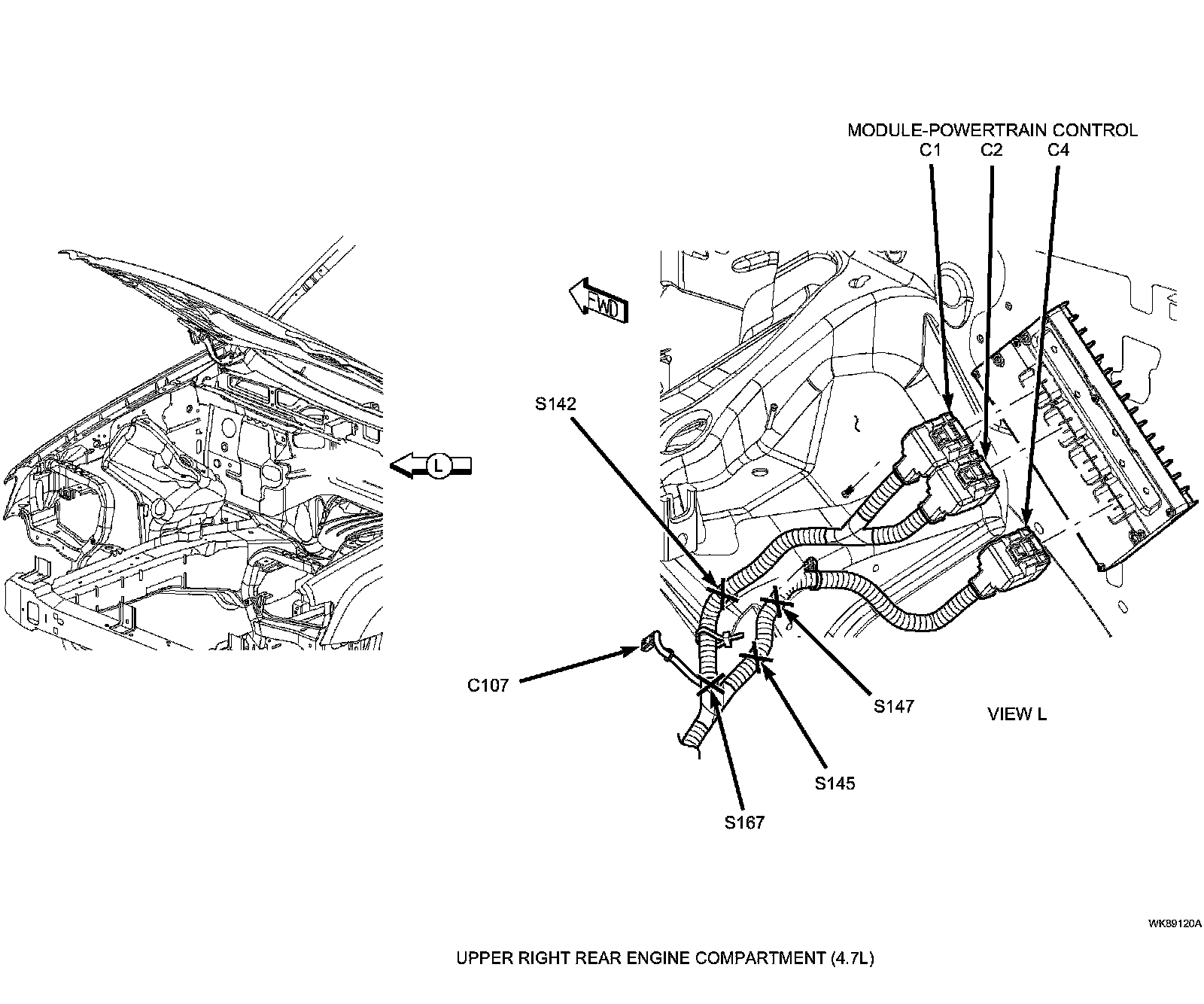 MODULE-POWERTRAIN CONTROL
C1 C2 C4

FWD

L

S142

C107

S147

VIEW L

S145

S167

WK89120A

UPPER RIGHT REAR ENGINE COMPARTMENT (4.7L)