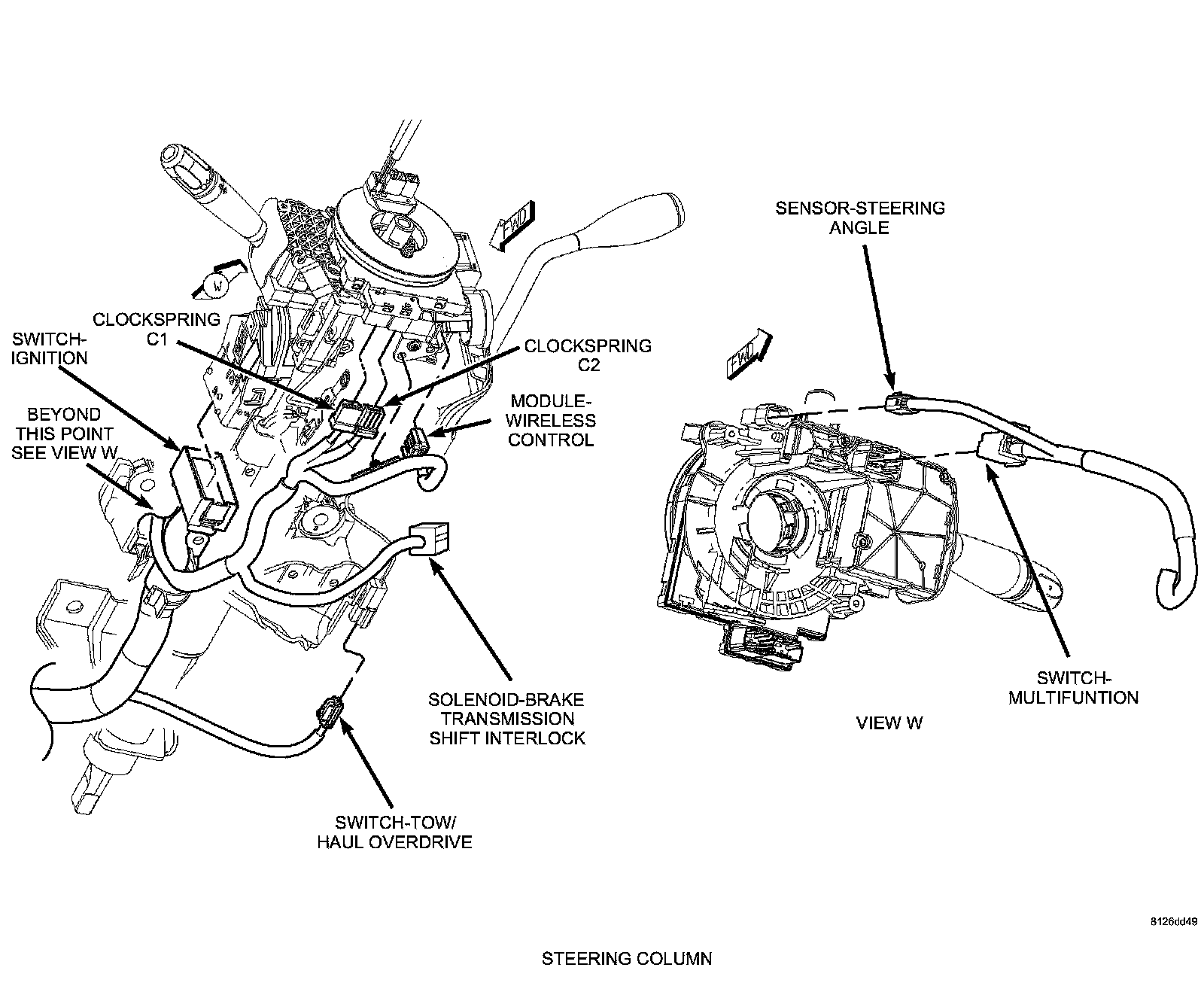 FWD

W

CLOCKSPRING C1

SWITCH-IGNITION

BEYOND THIS POINT SEE VIEW W

CLOCKSPRING C2

MODULE-WIRELESS CONTROL

SOLENOID-BRAKE TRANSMISSION SHIFT INTERLOCK

SWITCH-TOW/ HAUL OVERDRIVE

SENSOR-STEERING ANGLE

FWD

SWITCH-MULTIFUNTION

VIEW W

8126dd49

STEERING COLUMN