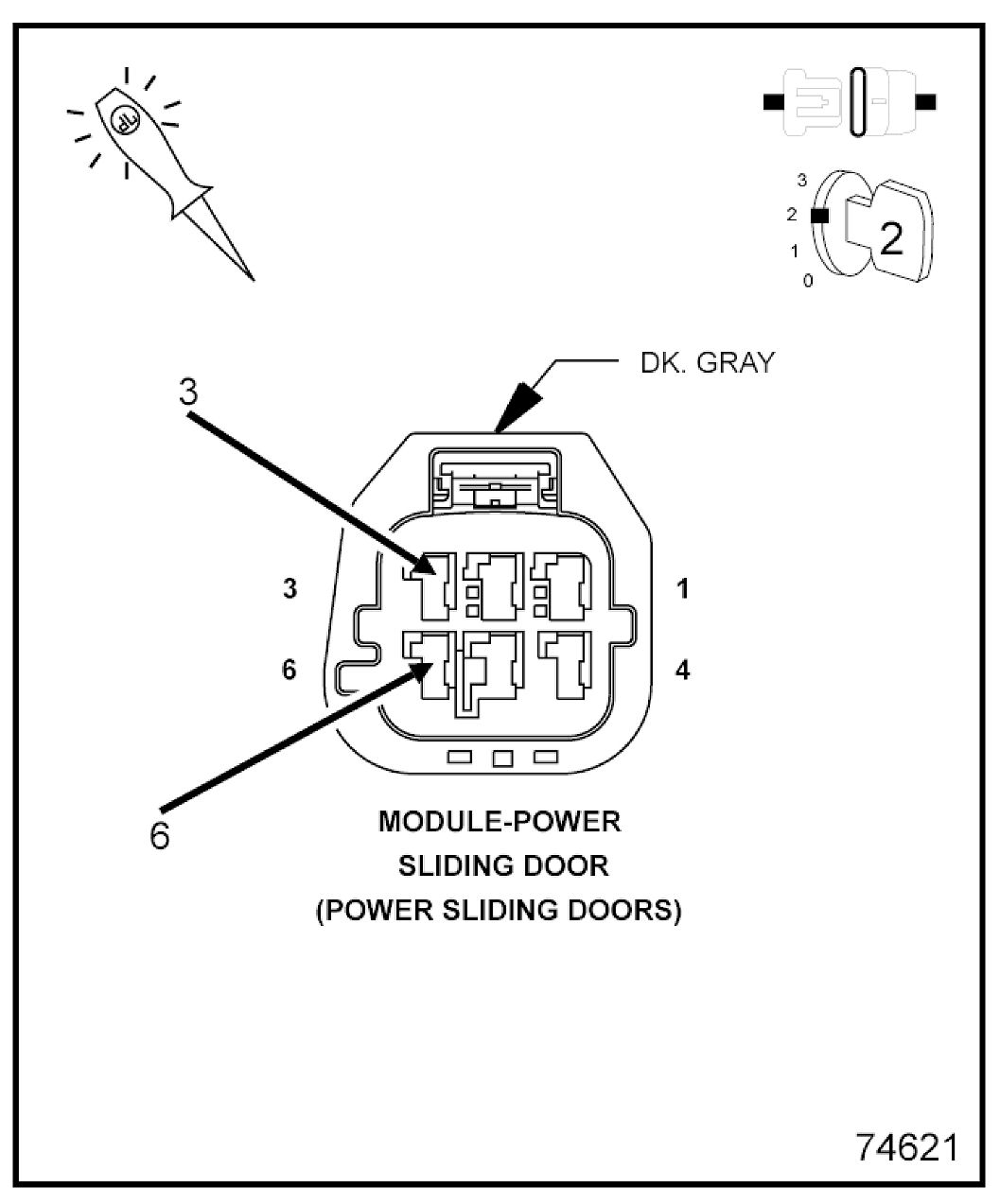 TP

3
2
1
0
2

DK. GRAY

3

3

1

6

4

6

MODULE-POWER
SLIDING DOOR
(POWER SLIDING DOORS)

74621