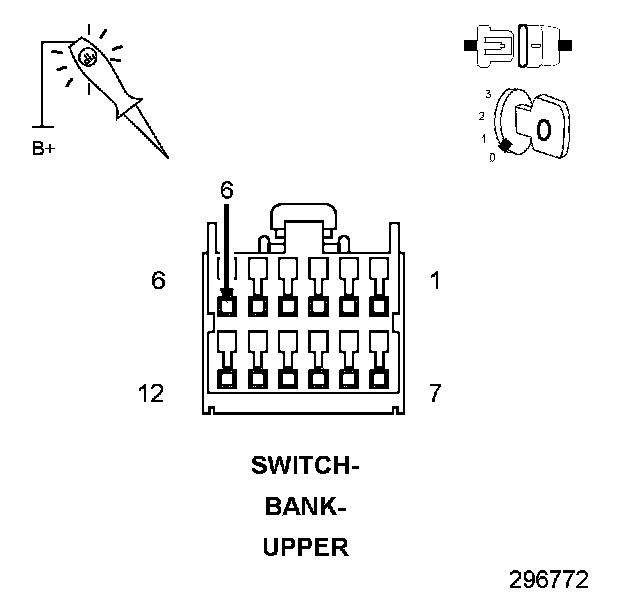 B+

3
2
1
0
0

6

6
1
12
7

SWITCH-
BANK-
UPPER

296772