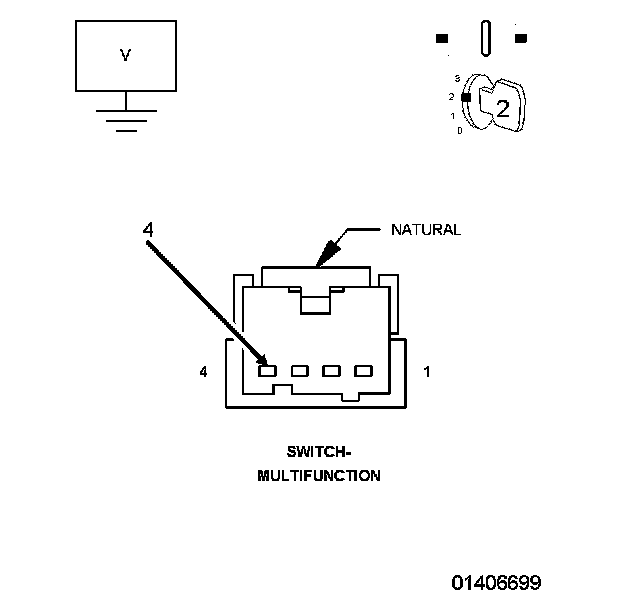 V

3
2
1
0
2

4
NATURAL

4
1

SWITCH-
MULTIFUNCTION

01406699