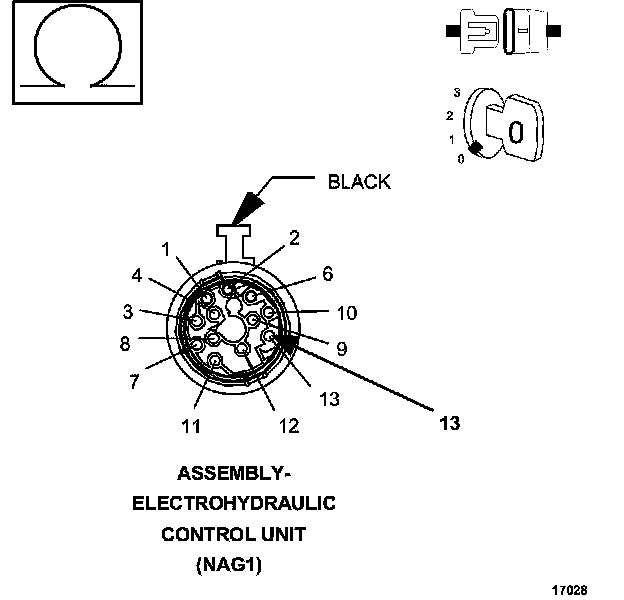 3
2
1
0
0

BLACK

1
2
4
6
3
10
8
9
7
13
11
12
13

ASSEMBLY-
ELECTROHYDRAULIC
CONTROL UNIT
(NAG1)

17028