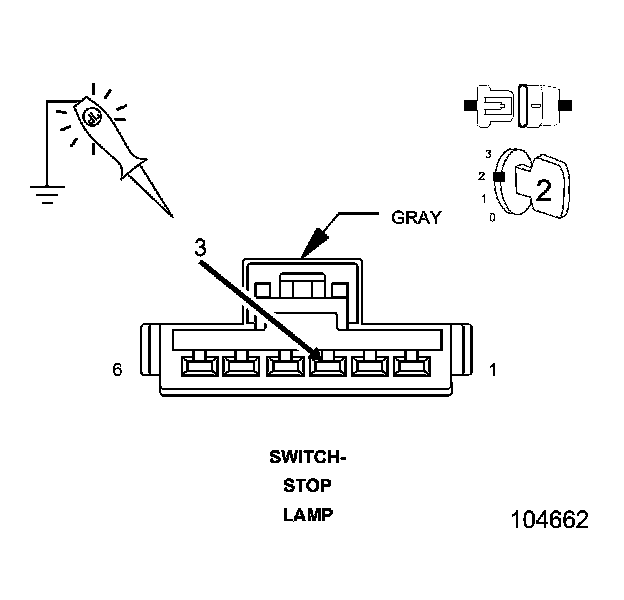 3
2
1
0
2

GRAY

3

6

1

SWITCH-
STOP
LAMP

104662