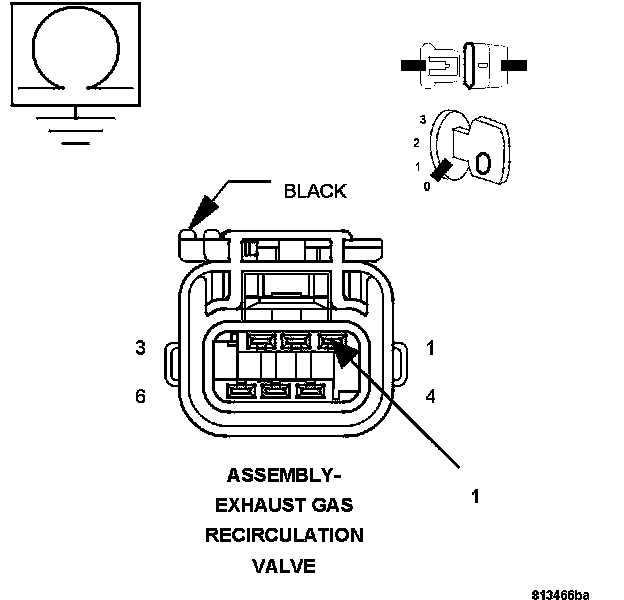 3
2
1
0

BLACK

3
1
6
4

ASSEMBLY-
EXHAUST GAS
RECIRCULATION
VALVE

1

813466ba