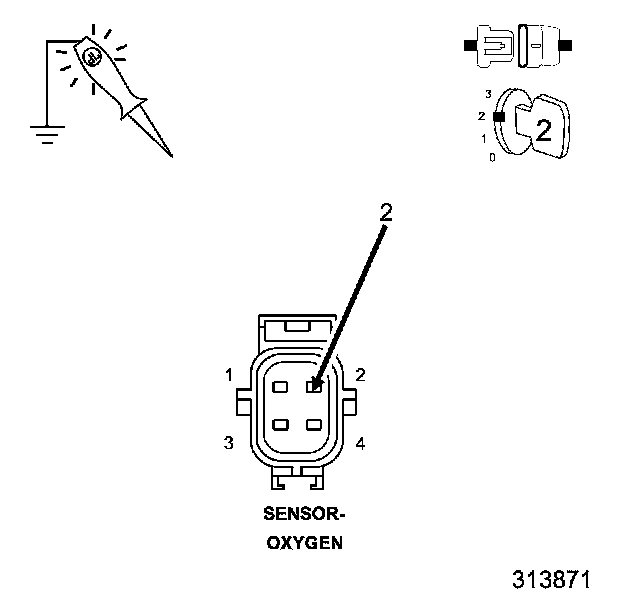 3
2
1
0
2

2

1
2
3
4

SENSOR-
OXYGEN

313871