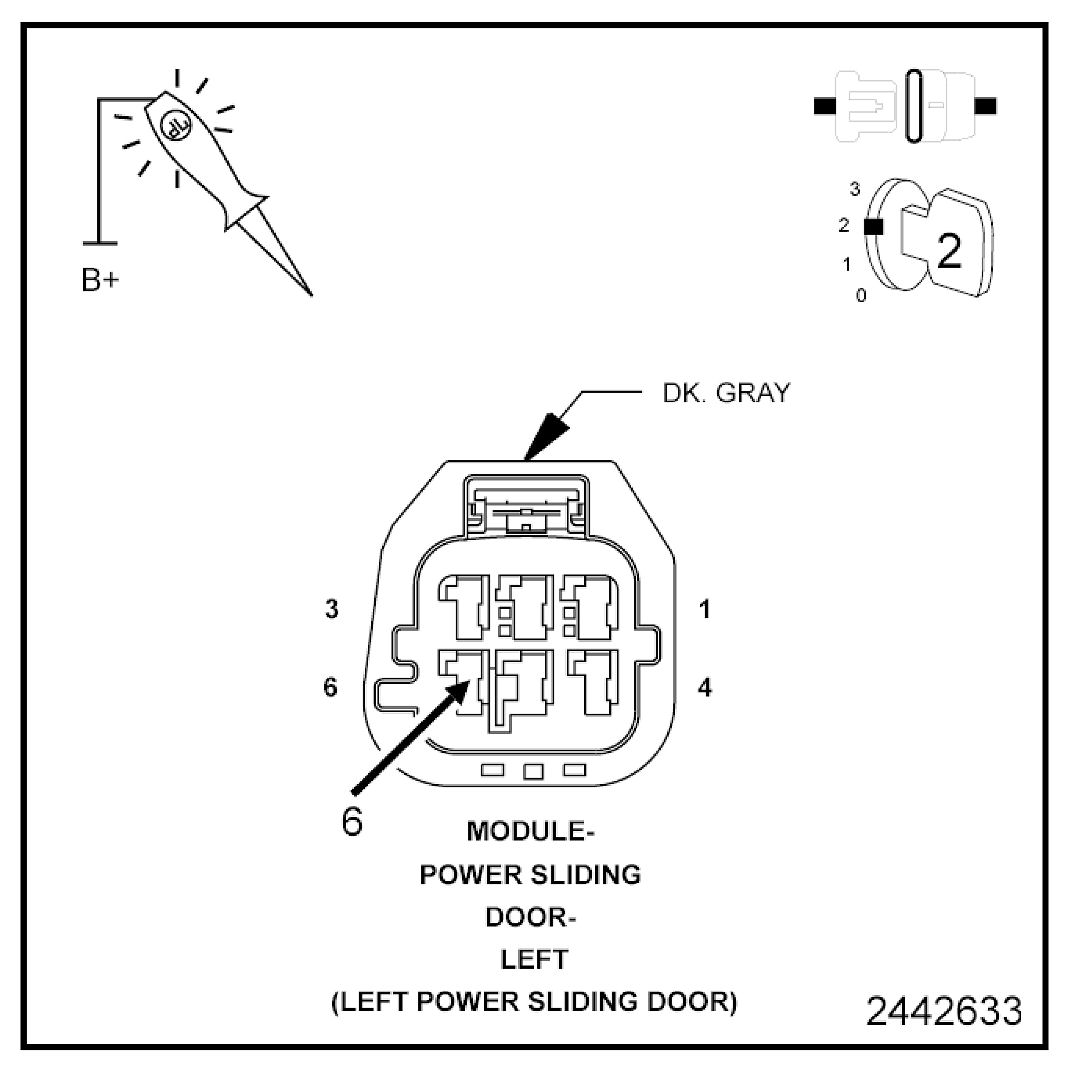 B+

3
2
1
0
2

DK. GRAY

3
1
6
4

6

MODULE-
POWER SLIDING
DOOR-
LEFT
(LEFT POWER SLIDING DOOR)

2442633