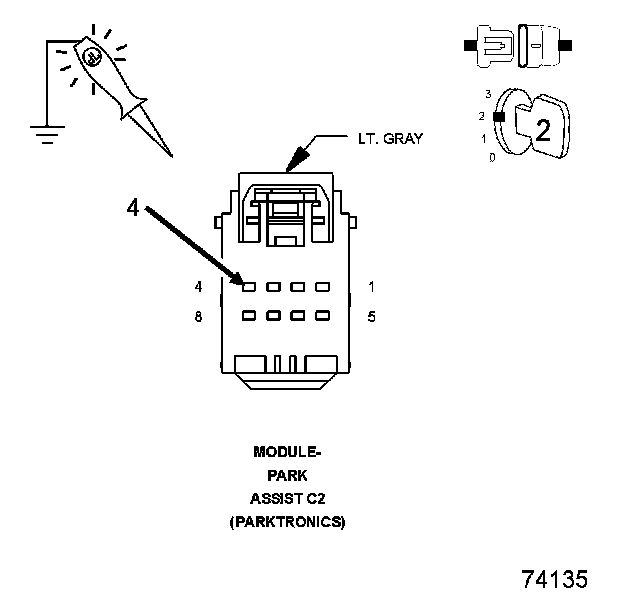 3
2
1
0
2

LT. GRAY

4

4 1
8 5

MODULE-
PARK
ASSIST C2
(PARKTRONICS)

74135