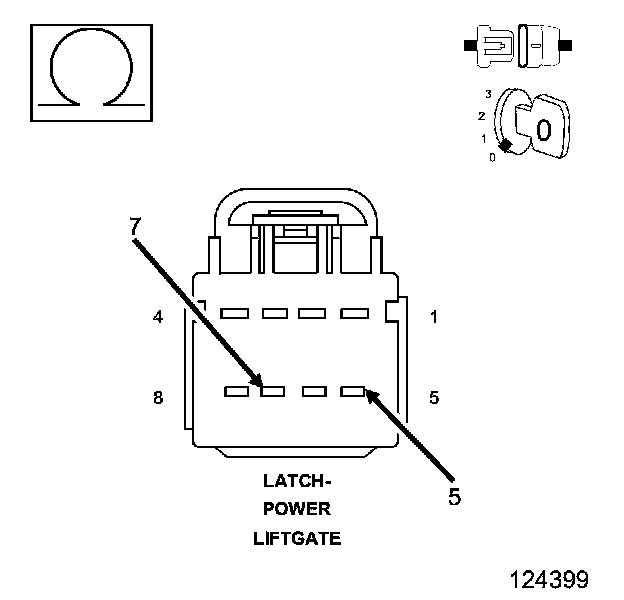 $\Omega$

3
2
1
0
0

7
4
1
8
5
5

LATCH-
POWER
LIFTGATE

124399