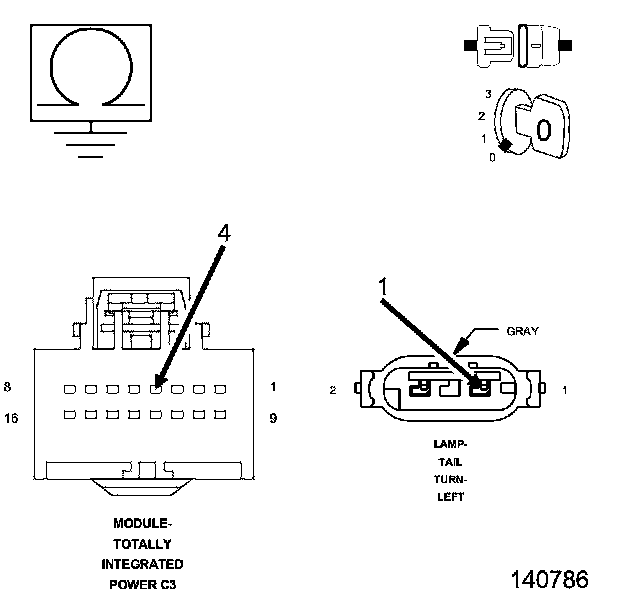 3
2
1
0
0

4

8
16
1
9

MODULE-
TOTALLY
INTEGRATED
POWER C3

1
GRAY
2
1

LAMP-
TAIL
TURN-
LEFT

140786