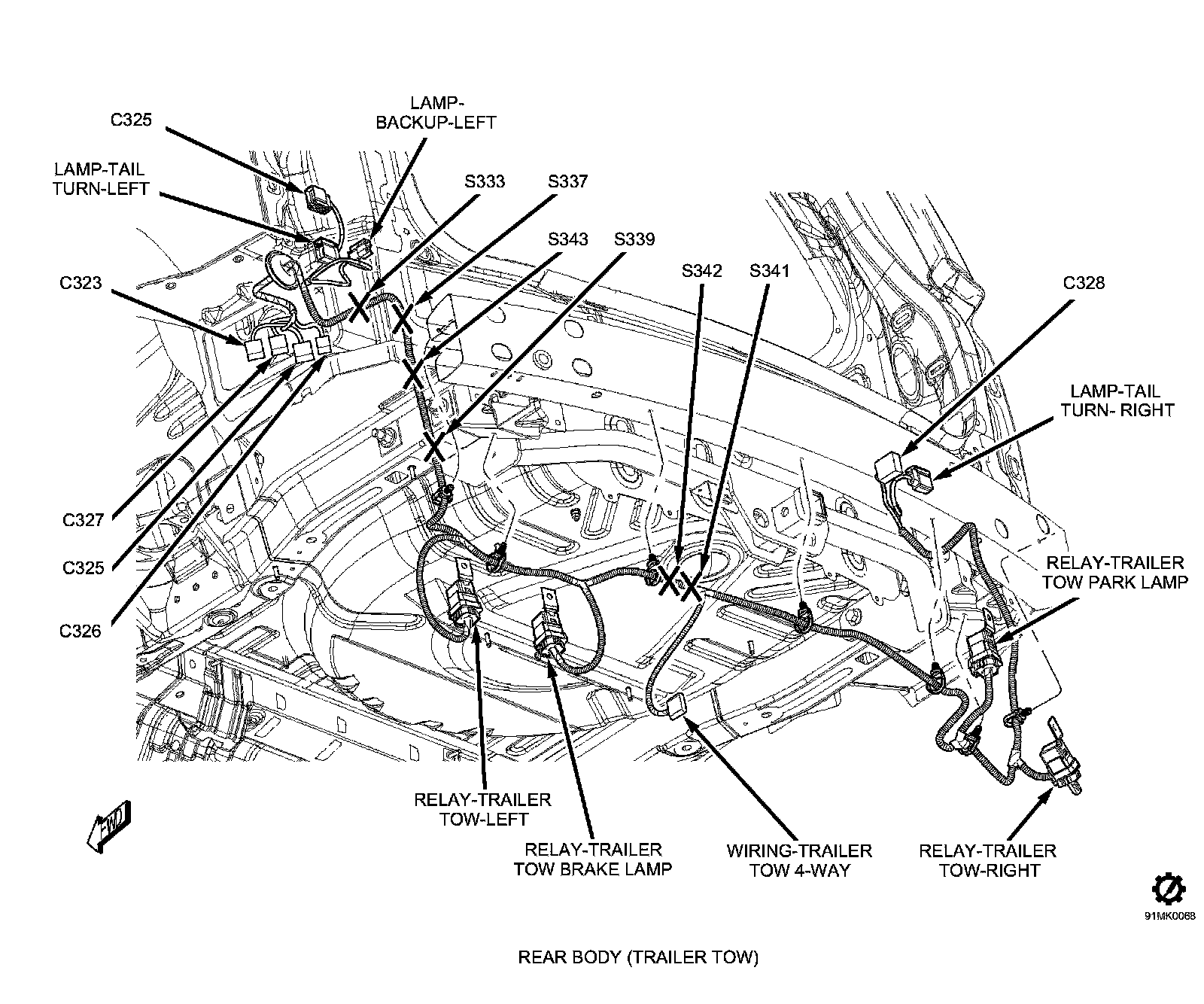 C325

LAMP-BACKUP-LEFT

LAMP-TAIL TURN-LEFT

S333

S337

S343

S339

S342

S341

C323

C328

LAMP-TAIL TURN- RIGHT

C327

C325

C326

RELAY-TRAILER TOW PARK LAMP

FWD

RELAY-TRAILER TOW-LEFT

RELAY-TRAILER TOW BRAKE LAMP

WIRING-TRAILER TOW 4-WAY

RELAY-TRAILER TOW-RIGHT

91MK0068

REAR BODY (TRAILER TOW)