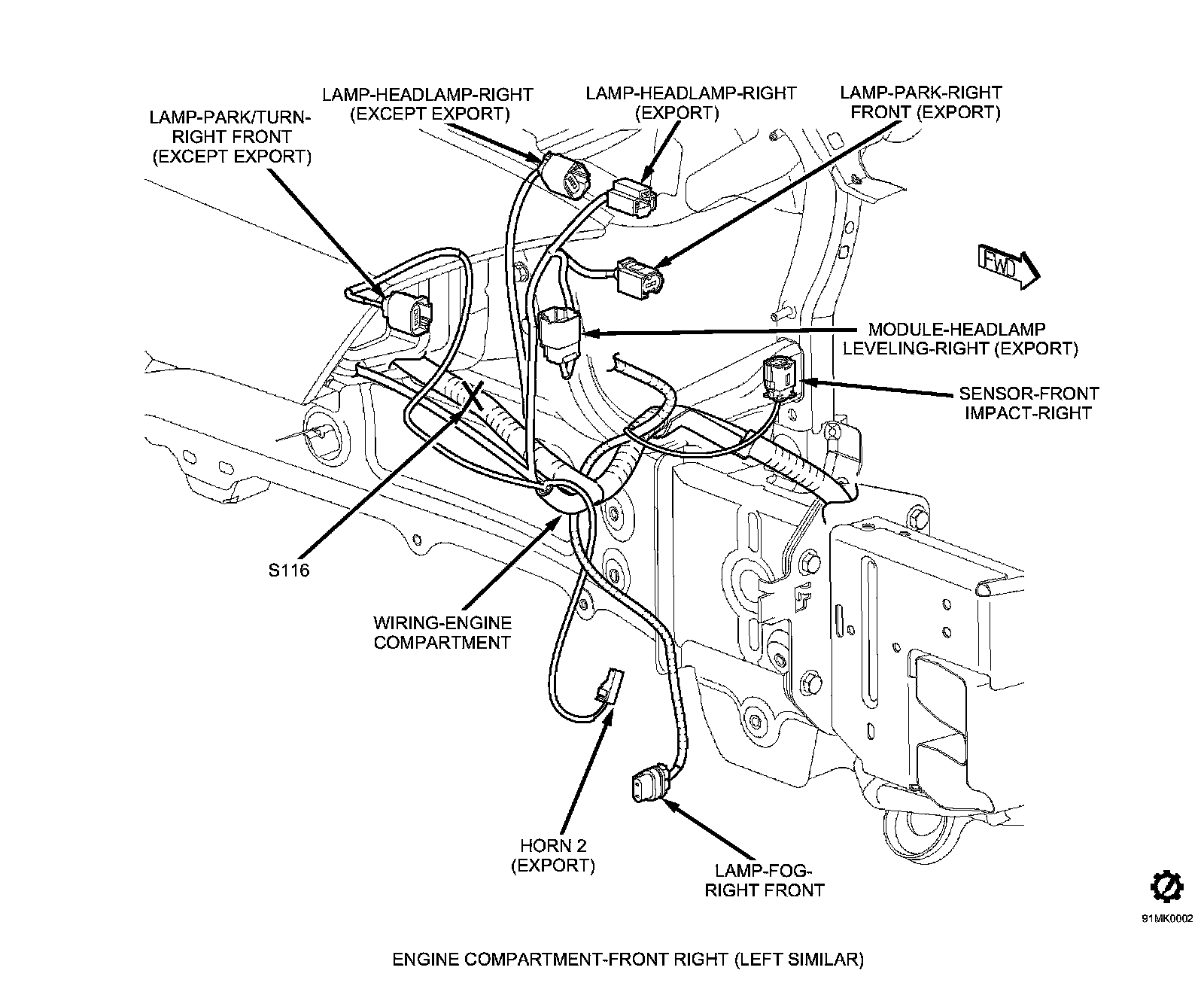 LAMP-PARK/TURN-RIGHT FRONT (EXCEPT EXPORT)

LAMP-HEADLAMP-RIGHT (EXCEPT EXPORT)

LAMP-HEADLAMP-RIGHT (EXPORT)

LAMP-PARK-RIGHT FRONT (EXPORT)

FWD

MODULE-HEADLAMP LEVELING-RIGHT (EXPORT)

SENSOR-FRONT IMPACT-RIGHT

S116

WIRING-ENGINE COMPARTMENT

HORN 2 (EXPORT)

LAMP-FOG-RIGHT FRONT

91MK0002

ENGINE COMPARTMENT-FRONT RIGHT (LEFT SIMILAR)