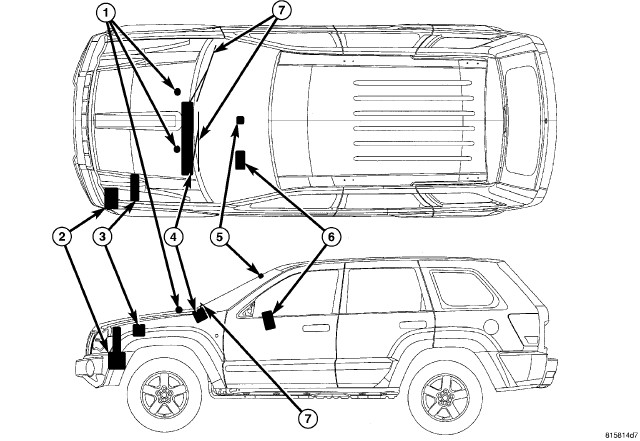 1
7
2
3
4
5
6
7
815814d7