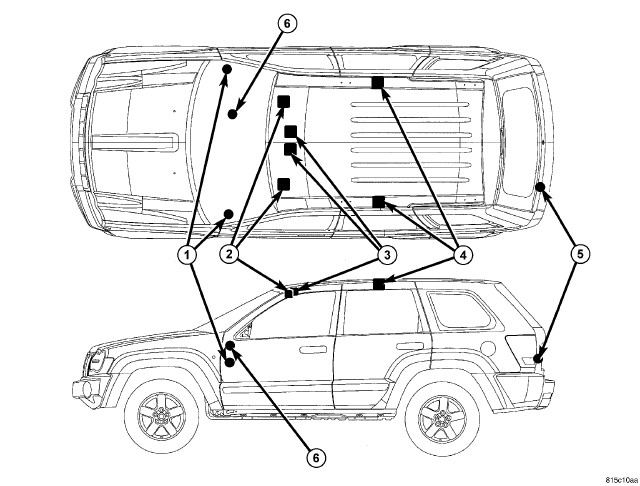 6
1
2
3
4
5
6
815c10aa