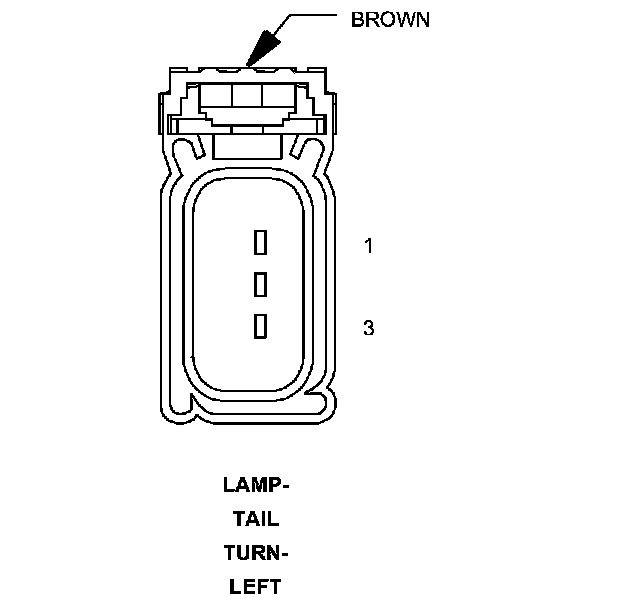 BROWN

1

3

LAMP-
TAIL
TURN-
LEFT