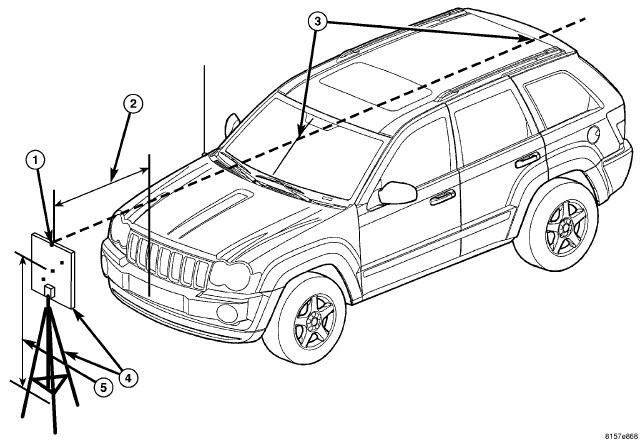 3
2
1
4
5
8157e868