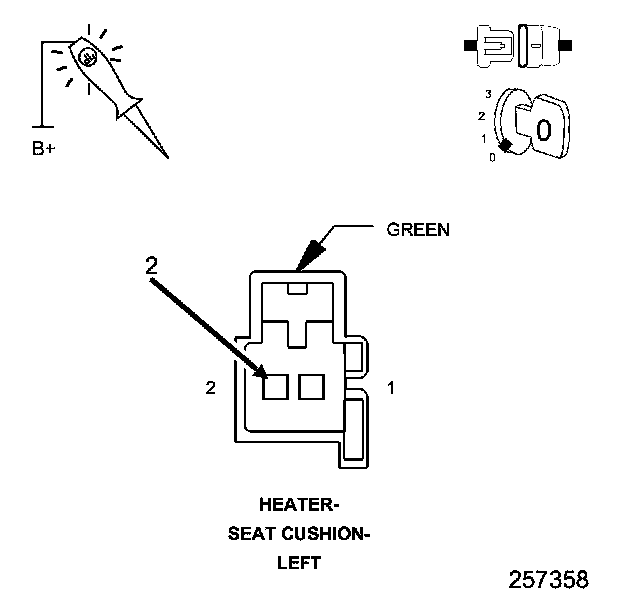 B+

3
2
1
0
0

GREEN

2

2

1

HEATER-
SEAT CUSHION-
LEFT

257358