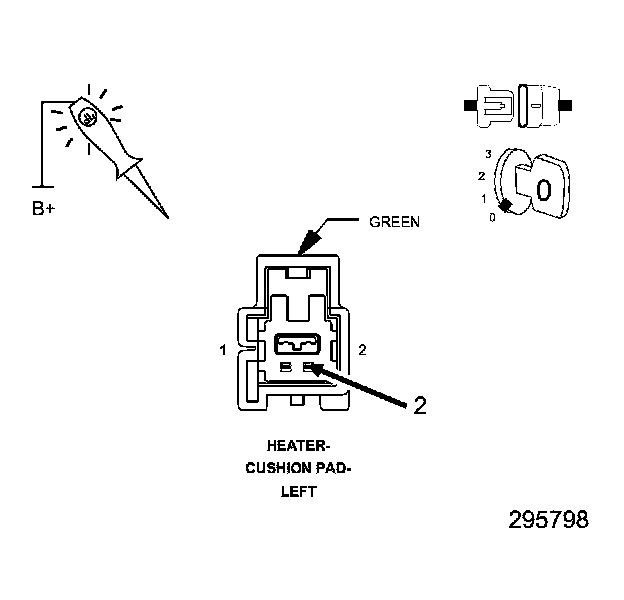 B+

3
2
1
0

0

GREEN

1

2

2

HEATER-
CUSHION PAD-
LEFT

295798