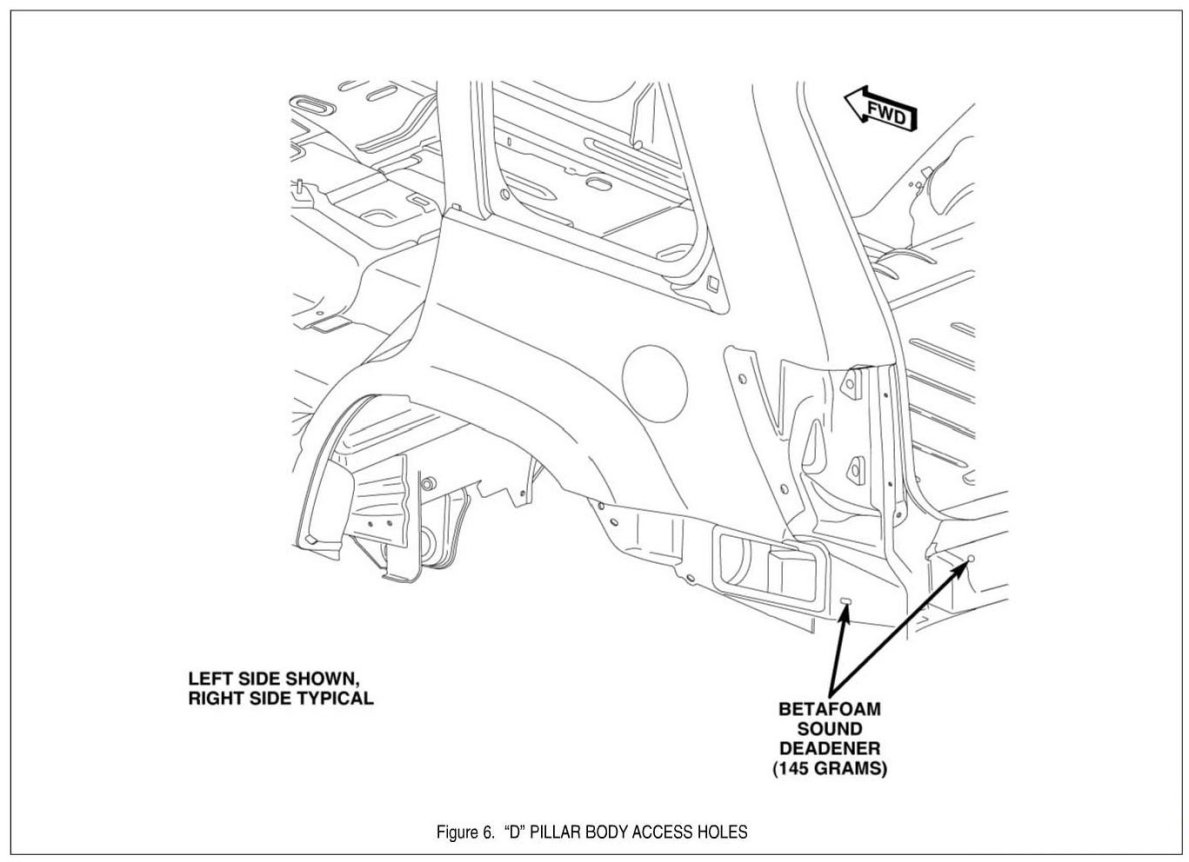 FWD

LEFT SIDE SHOWN,
RIGHT SIDE TYPICAL

BETAFOAM
SOUND
DEADENER
(145 GRAMS)

Figure 6. "D" PILLAR BODY ACCESS HOLES