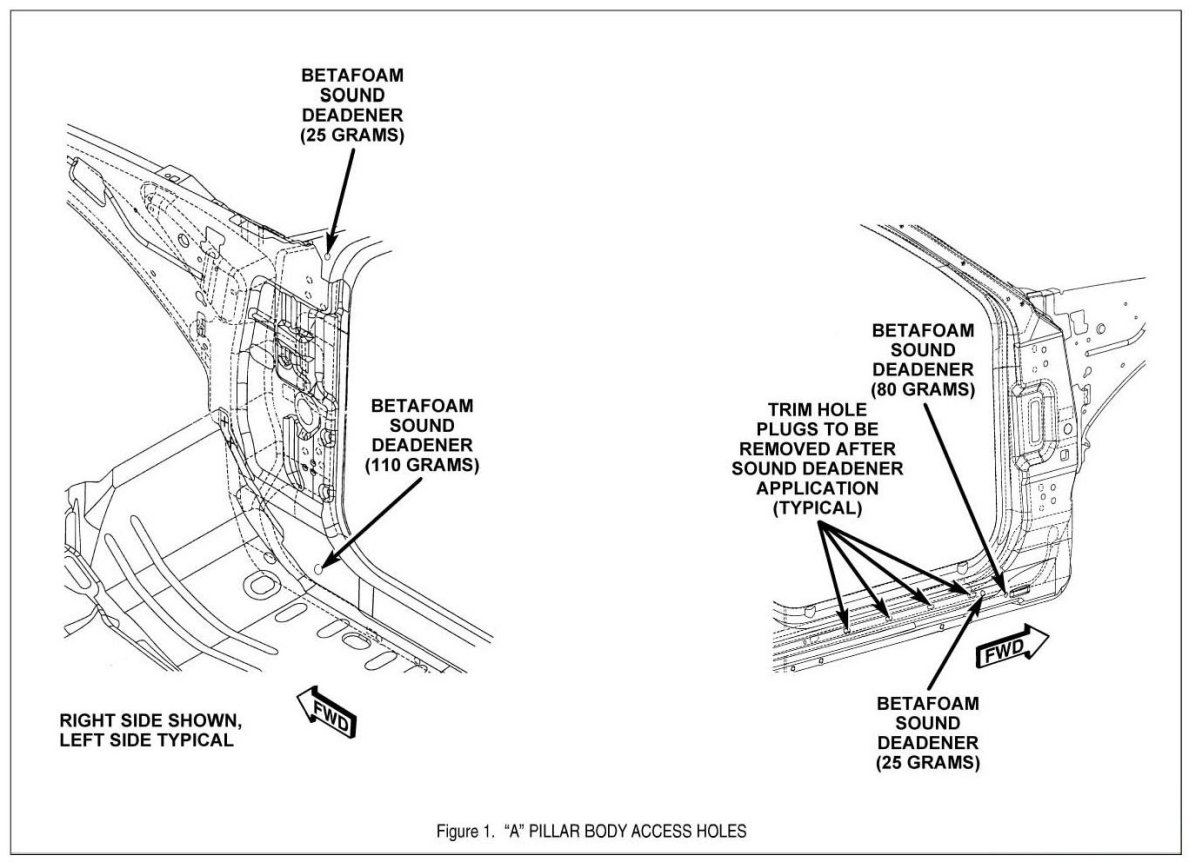 BETAFOAM SOUND DEADENER (25 GRAMS)

BETAFOAM SOUND DEADENER (110 GRAMS)

RIGHT SIDE SHOWN, LEFT SIDE TYPICAL

FWD

BETAFOAM SOUND DEADENER (80 GRAMS)

TRIM HOLE PLUGS TO BE REMOVED AFTER SOUND DEADENER APPLICATION (TYPICAL)

FWD

BETAFOAM SOUND DEADENER (25 GRAMS)

Figure 1. "A" PILLAR BODY ACCESS HOLES