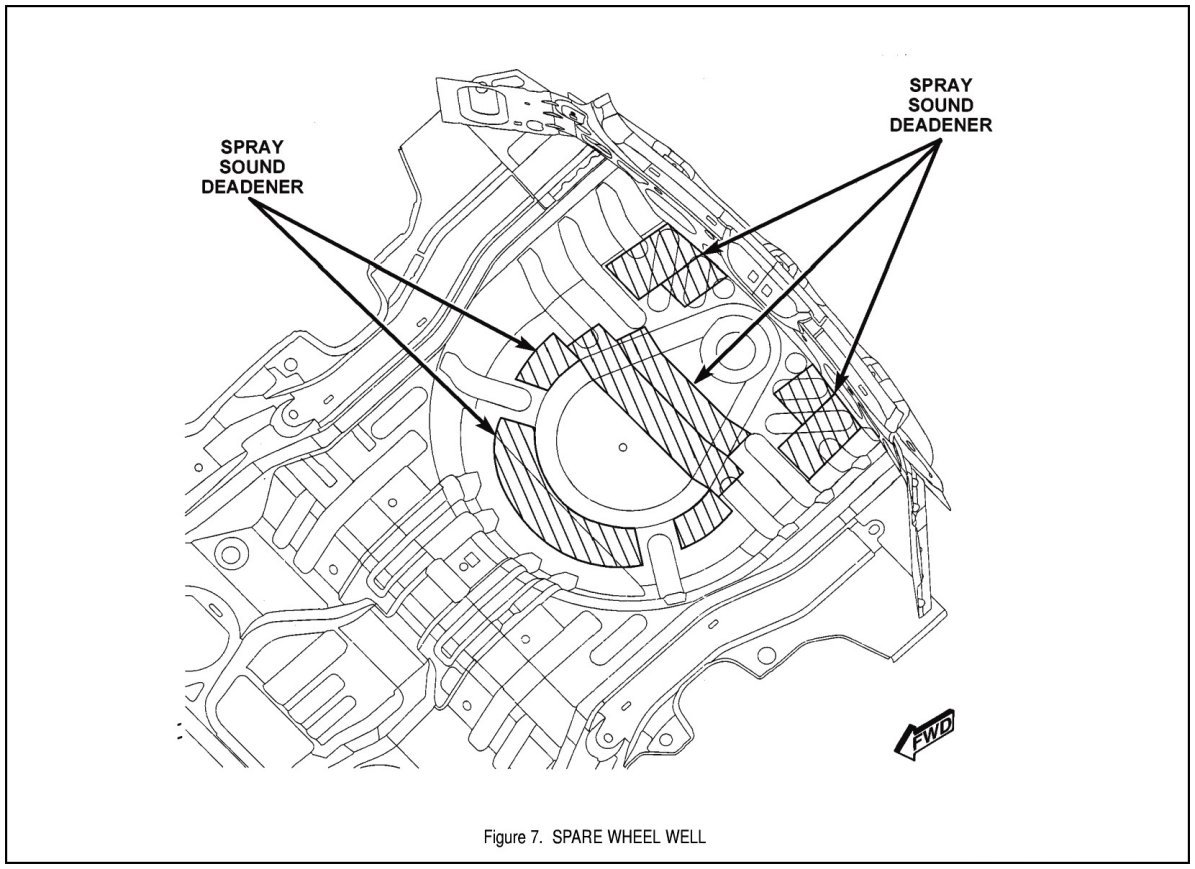 SPRAY SOUND DEADENER

SPRAY SOUND DEADENER

FWD

Figure 7. SPARE WHEEL WELL