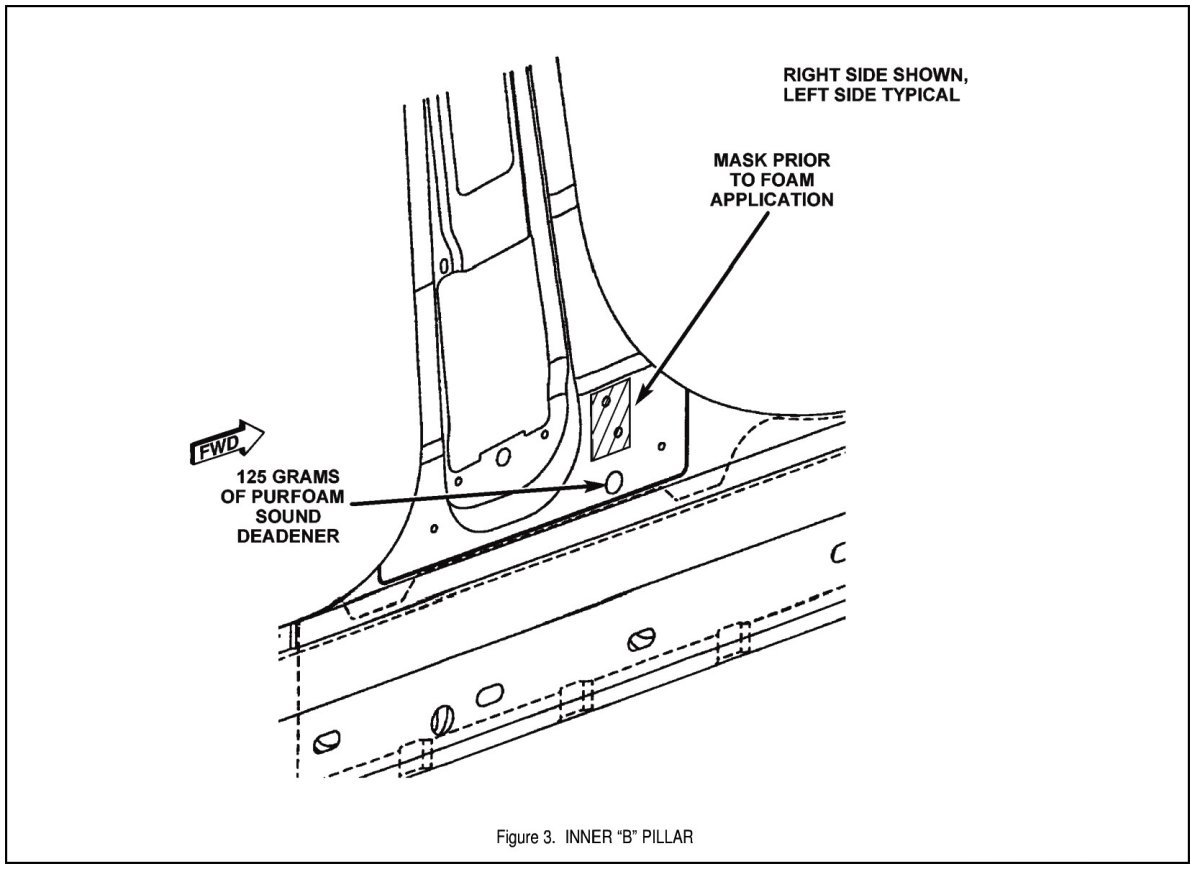 RIGHT SIDE SHOWN, LEFT SIDE TYPICAL

MASK PRIOR TO FOAM APPLICATION

FWD

125 GRAMS OF PURFOAM SOUND DEADENER

Figure 3. INNER "B" PILLAR