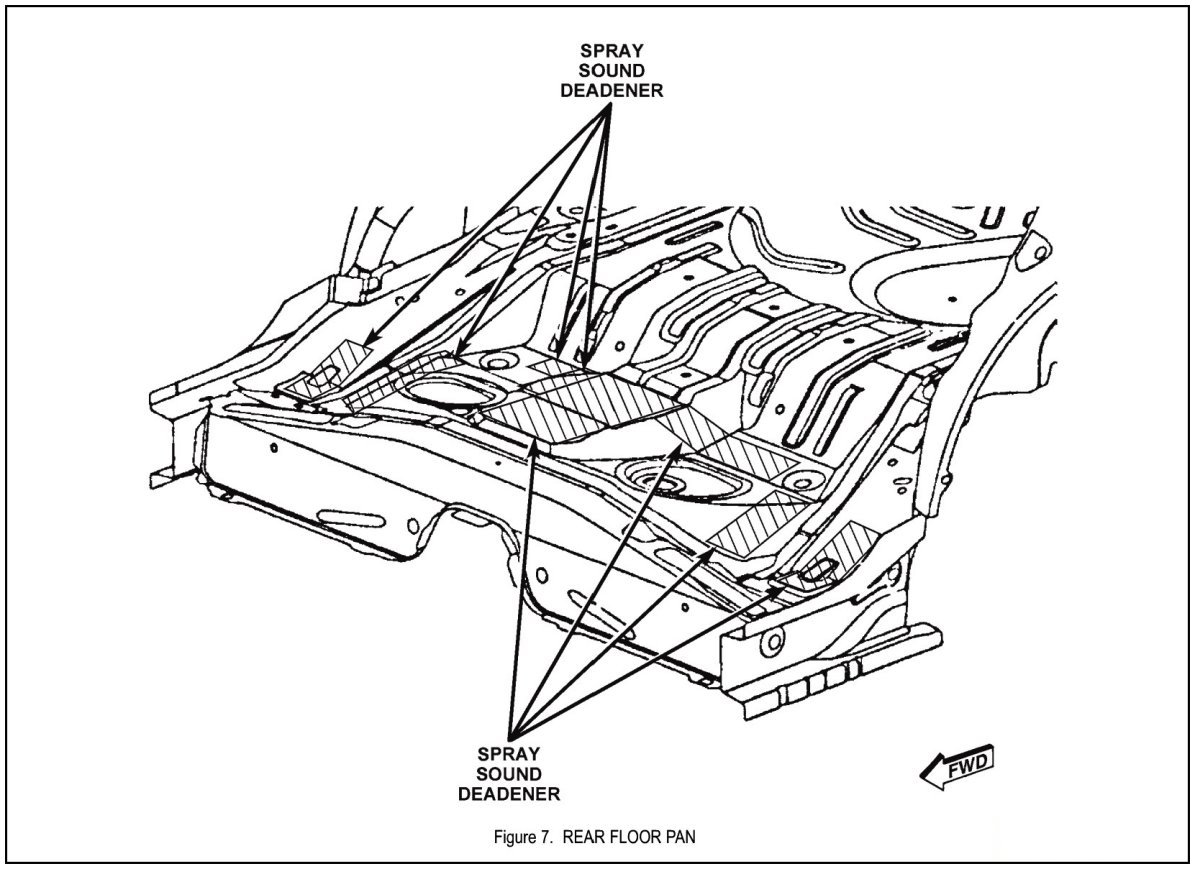 SPRAY SOUND DEADENER

SPRAY SOUND DEADENER

FWD

Figure 7. REAR FLOOR PAN